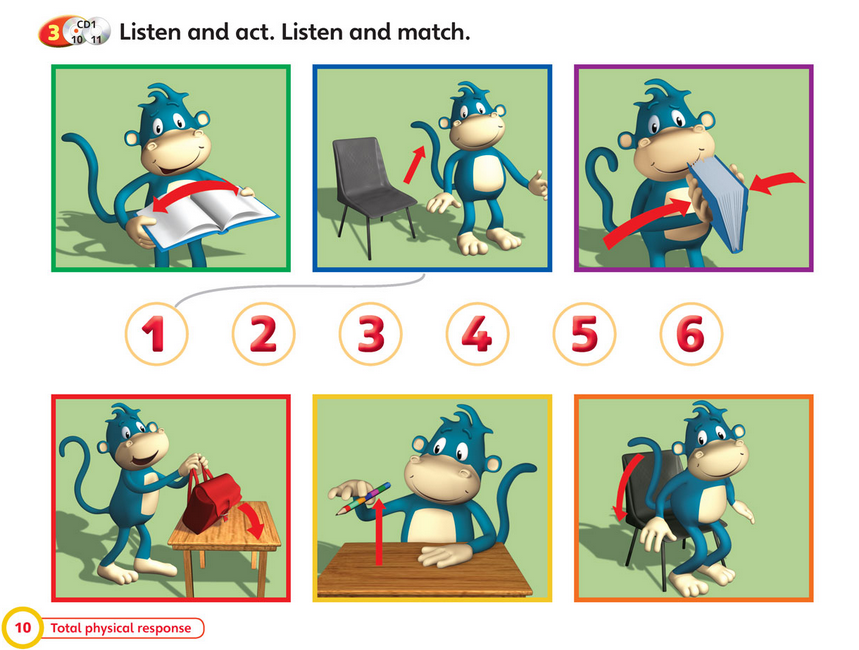 3 CD1 10 11 Listen and act. Listen and match.

1 2 3 4 5 6

10 Total physical response