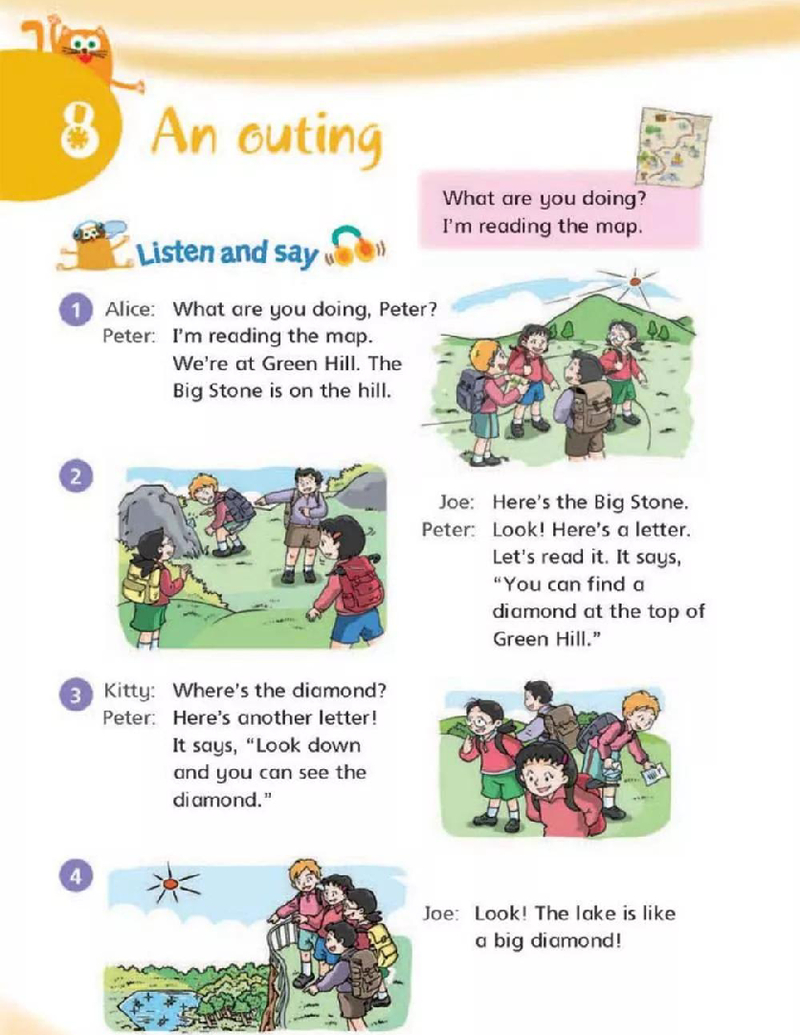 8 An outing

What are you doing?
I'm reading the map.

Listen and say

1 Alice: What are you doing, Peter?
Peter: I'm reading the map. We're at Green Hill. The Big Stone is on the hill.

2 Joe: Here's the Big Stone.
Peter: Look! Here's a letter. Let's read it. It says, "You can find a diamond at the top of Green Hill."

3 Kitty: Where's the diamond?
Peter: Here's another letter! It says, "Look down and you can see the diamond."

4 Joe: Look! The lake is like a big diamond!