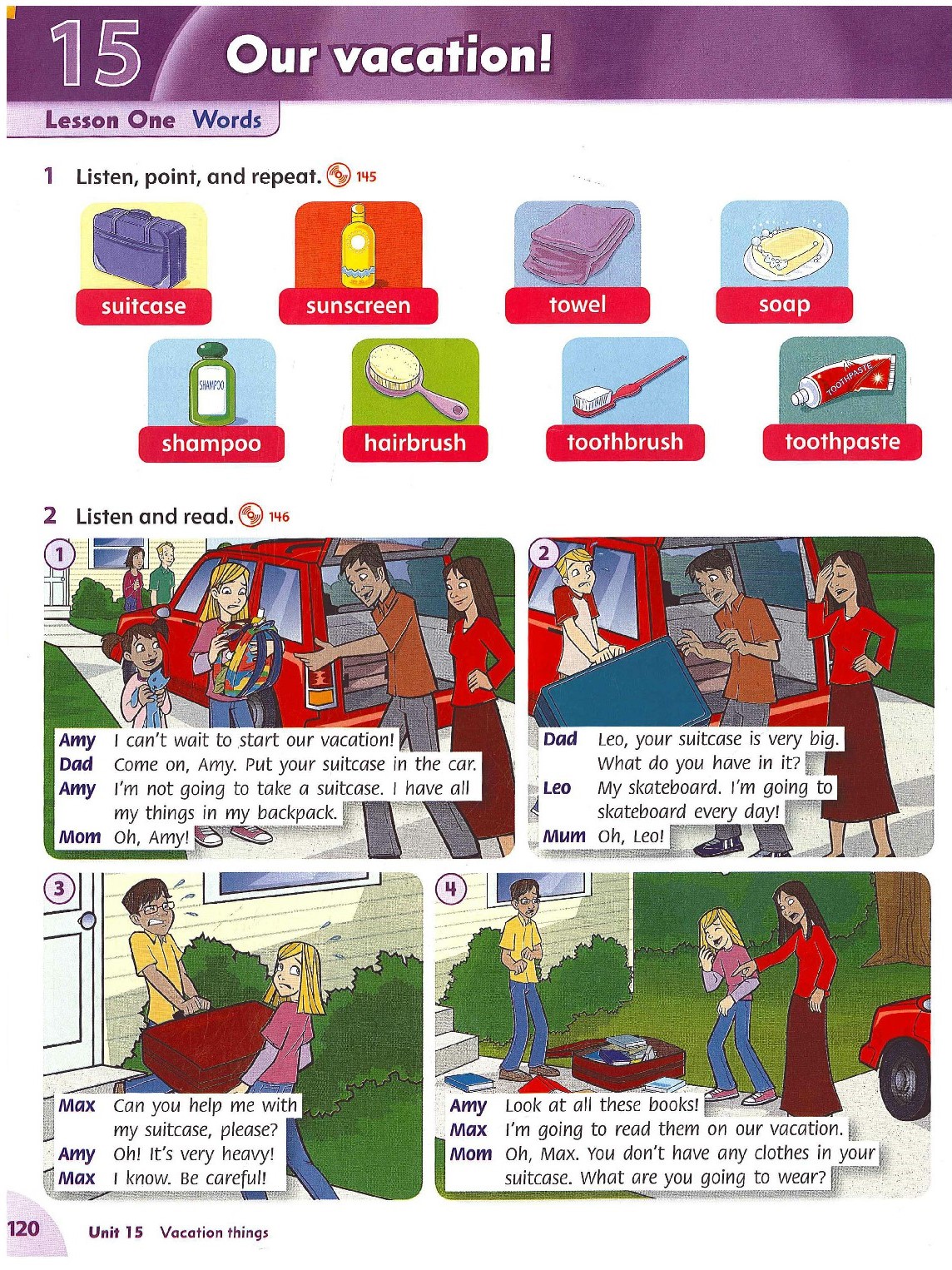 15 Our vacation!

Lesson One Words

1 Listen, point, and repeat. 145

suitcase
sunscreen
towel
soap
SHAMPOO
shampoo
hairbrush
toothbrush
TOOTHPASTE
toothpaste

2 Listen and read. 146

1
Amy I can't wait to start our vacation!
Dad Come on, Amy. Put your suitcase in the car.
Amy I'm not going to take a suitcase. I have all my things in my backpack.
Mom Oh, Amy!

2
Dad Leo, your suitcase is very big. What do you have in it?
Leo My skateboard. I'm going to skateboard every day!
Mum Oh, Leo!

3
Max Can you help me with my suitcase, please?
Amy Oh! It's very heavy!
Max I know. Be careful!

4
Amy Look at all these books!
Max I'm going to read them on our vacation.
Mom Oh, Max. You don't have any clothes in your suitcase. What are you going to wear?

120 Unit 15 Vacation things